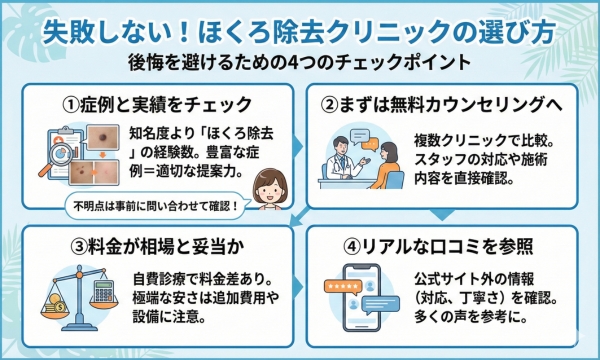 失敗しない！ほくろ除去クリニックの選び方

後悔を避けるための4つのチェックポイント

①症例と実績をチェック

知名度より「ほくろ除去」の経験数。豊富な症例＝適切な提案力。

不明点は事前に問い合わせて確認！

②まずは無料カウンセリングへ

複数クリニックで比較。スタッフの対応や施術内容を直接確認。

③料金が相場と妥当か

自費診療で料金差あり。極端な安さは追加費用や設備に注意。

④リアルな口コミを参照

公式サイト外の情報（対応、丁寧さ）を確認。多くの声を参考に。