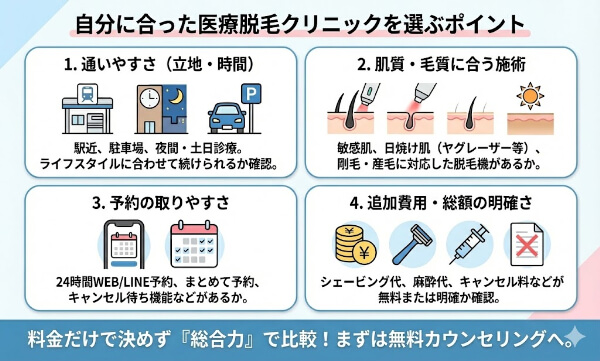 自分に合った医療脱毛クリニックを選ぶポイント

1. 通いやすさ（立地・時間）

P

駅近、駐車場、夜間・土日診療。
ライフスタイルに合わせて続けられるか確認。

2. 肌質・毛質に合う施術

敏感肌、日焼け肌（ヤグレーザー等）、
剛毛・産毛に対応した脱毛機があるか。

3. 予約の取りやすさ

24時間WEB/LINE予約、まとめて予約、
キャンセル待ち機能などがあるか。

4. 追加費用・総額の明確さ

¥

¥

シェービング代、麻酔代、キャンセル料などが
無料または明確か確認。

料金だけで決めず『総合力』で比較！まずは無料カウンセリングへ。