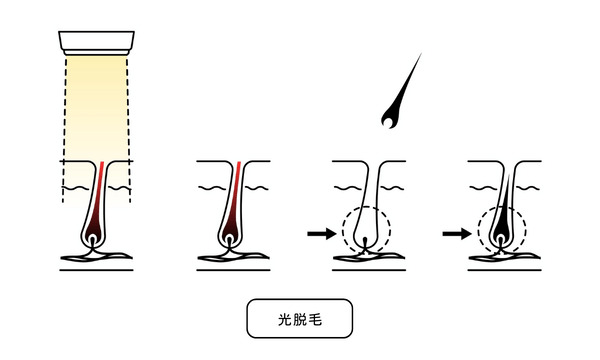 光脱毛